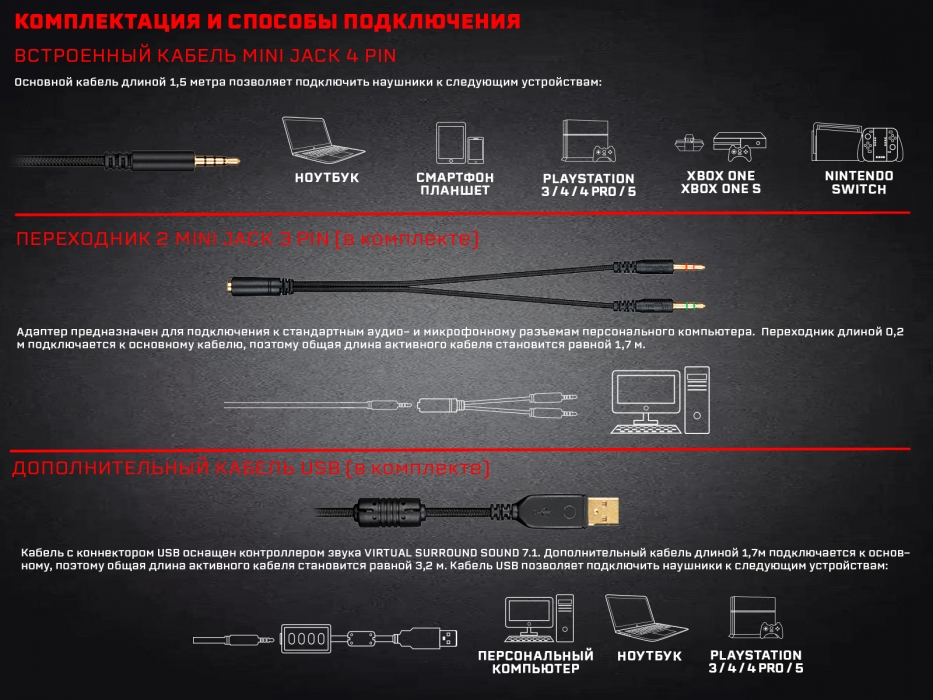 КОМПЛЕКТАЦИЯ И СПОСОБЫ ПОДКЛЮЧЕНИЯ

ВСТРОЕННЫЙ КАБЕЛЬ MINI JACK 4 PIN

Основной кабель длиной 1,5 метра позволяет подключить наушники к следующим устройствам:

НОУТБУК

СМАРТФОН ПЛАНШЕТ

PLAYSTATION 3 / 4 / 4 PRO / 5

XBOX ONE XBOX ONE S

NINTENDO SWITCH

ПЕРЕХОДНИК 2 MINI JACK 3 PIN (в комплекте)

Адаптер предназначен для подключения к стандартным аудио- и микрофонному разъемам персонального компьютера. Переходник длиной 0,2 м подключается к основному кабелю, поэтому общая длина активного кабеля становится равной 1,7 м.

ДОПОЛНИТЕЛЬНЫЙ КАБЕЛЬ USB (в комплекте)

Кабель с коннектором USB оснащен контроллером звука VIRTUAL SURROUND SOUND 7.1. Дополнительный кабель длиной 1,7м подключается к основному, поэтому общая длина активного кабеля становится равной 3,2 м. Кабель USB позволяет подключить наушники к следующим устройствам:

ПЕРСОНАЛЬНЫЙ КОМПЬЮТЕР

НОУТБУК

PLAYSTATION 3 / 4 / 4 PRO / 5